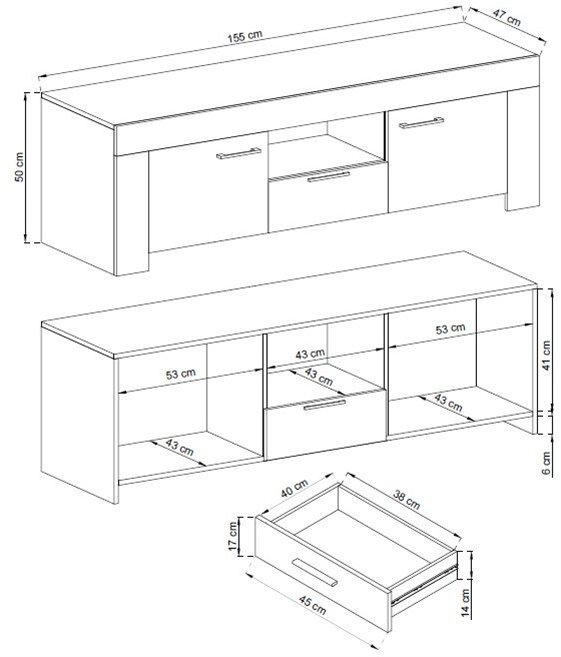 155 cm
47 cm
50 cm
53 cm
43 cm
43 cm
53 cm
43 cm
43 cm
41 cm
6 cm
40 cm
38 cm
17 cm
45 cm
14 cm