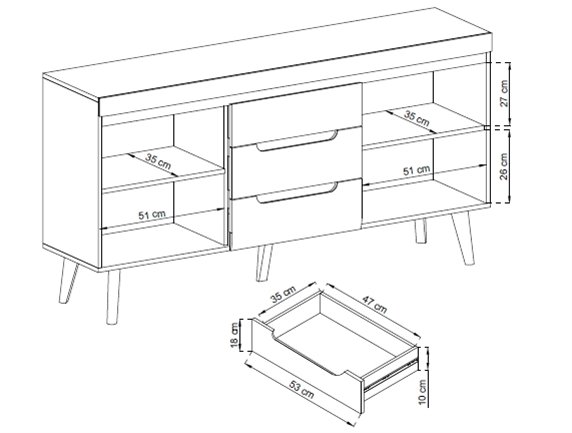 27 cm
35 cm
35 cm
26 cm
51 cm
51 cm
35 cm
47 cm
18 cm
53 cm
10 cm