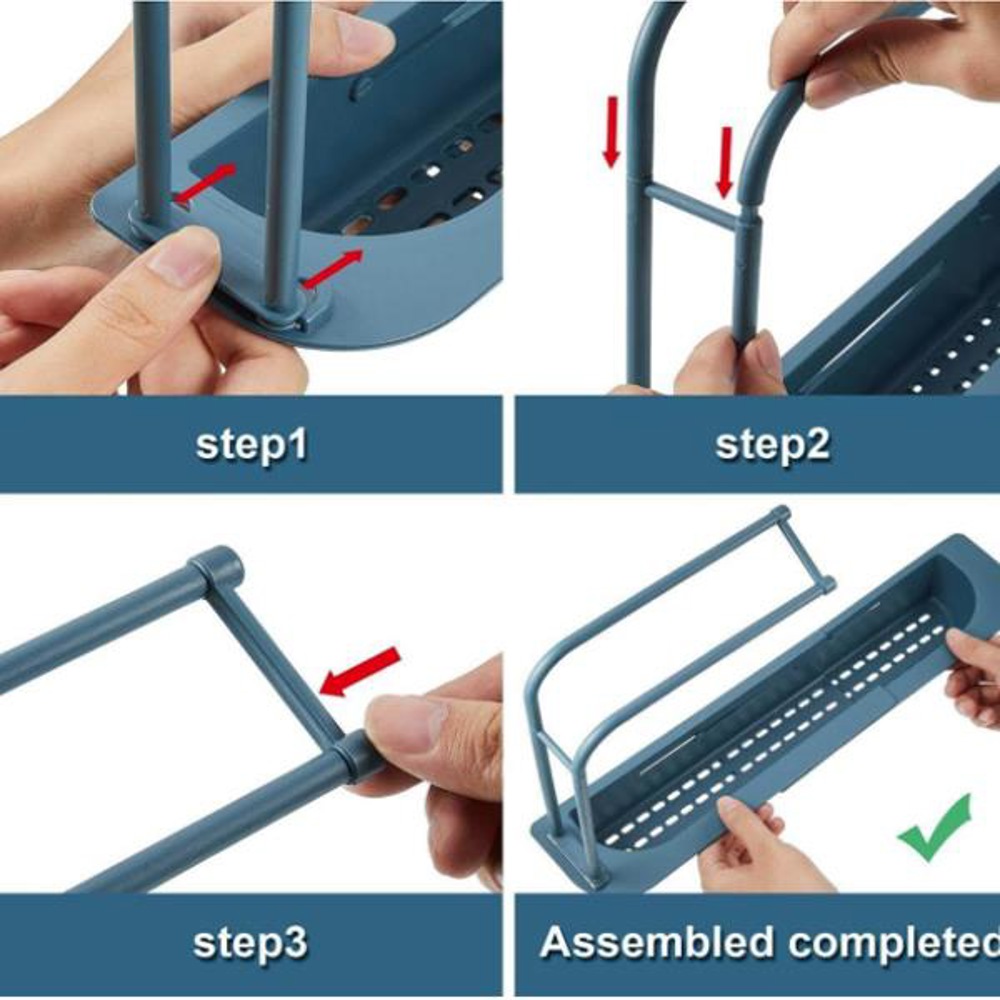 step1

step2

step3

Assembled completed