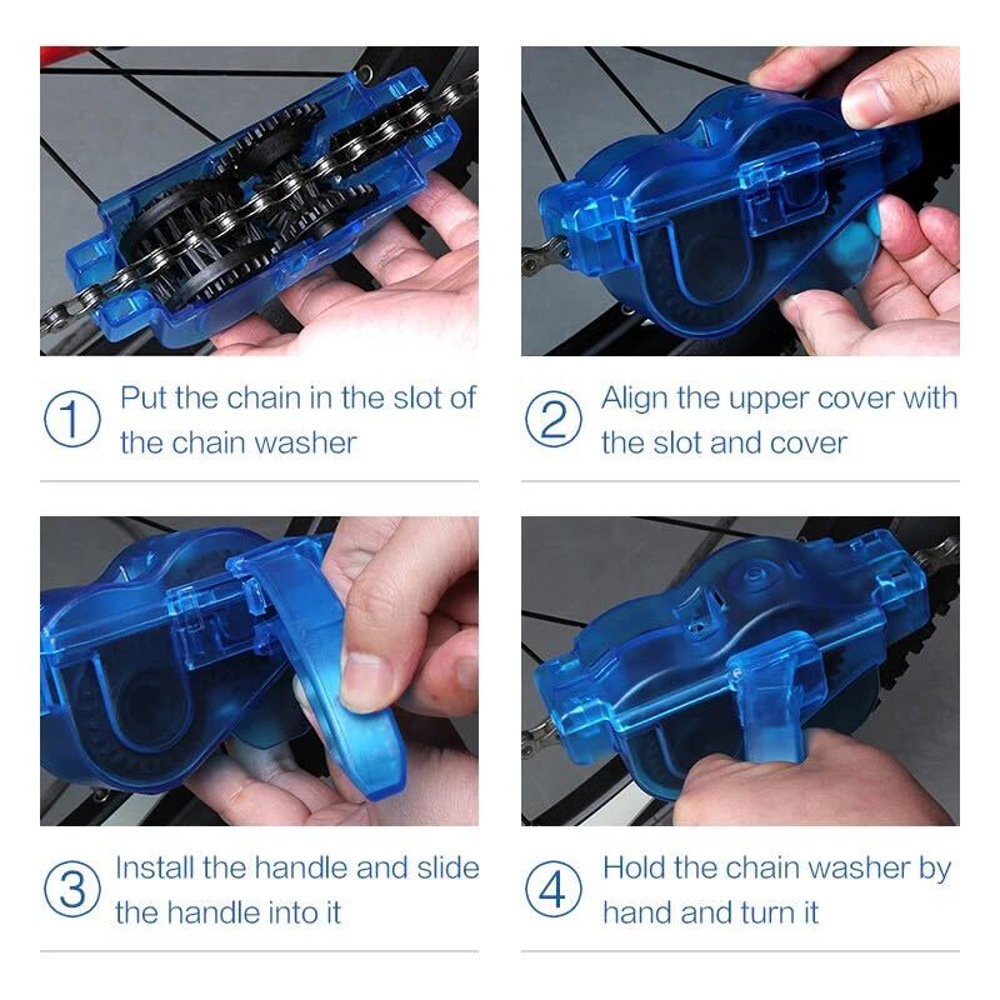 ① Put the chain in the slot of the chain washer

② Align the upper cover with the slot and cover

③ Install the handle and slide the handle into it

④ Hold the chain washer by hand and turn it