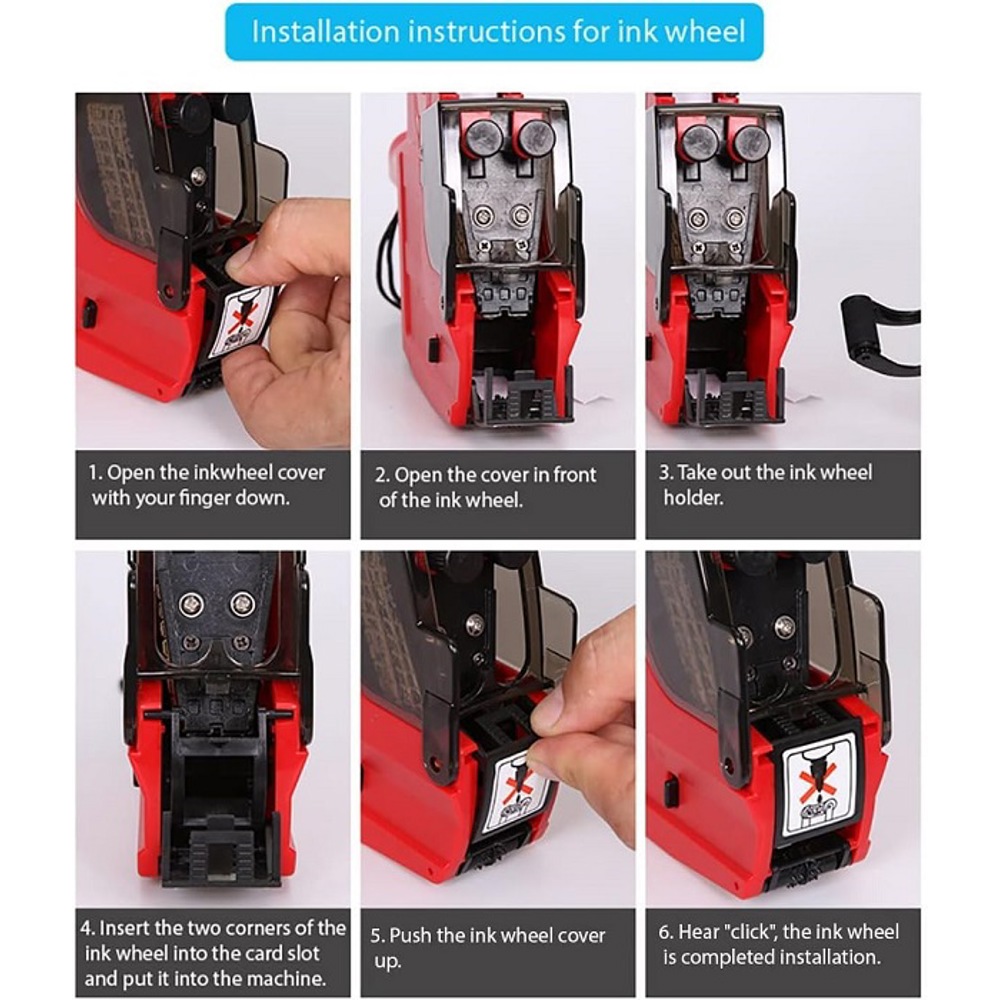 Installation instructions for ink wheel

1. Open the inkwheel cover with your finger down.

2. Open the cover in front of the ink wheel.

3. Take out the ink wheel holder.

4. Insert the two corners of the ink wheel into the card slot and put it into the machine.

5. Push the ink wheel cover up.

6. Hear "click", the ink wheel is completed installation.