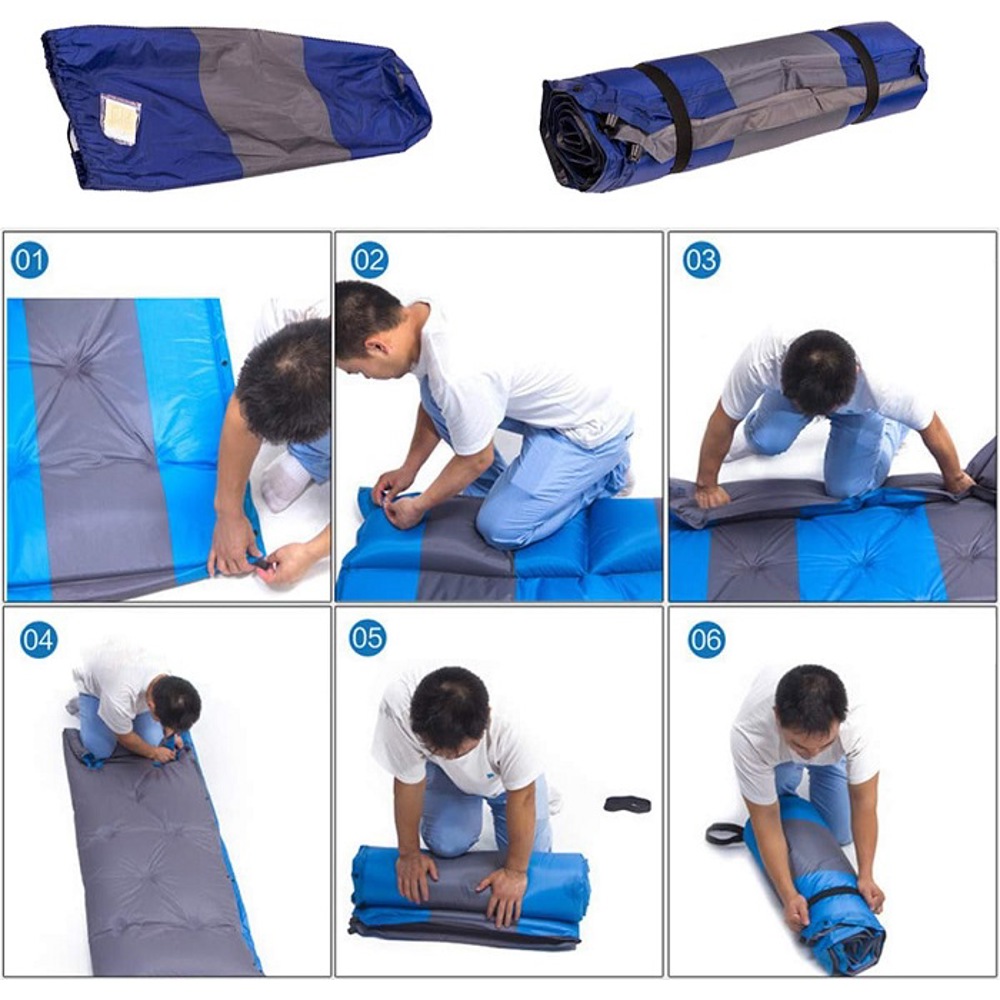 01

02

03

04

05

06