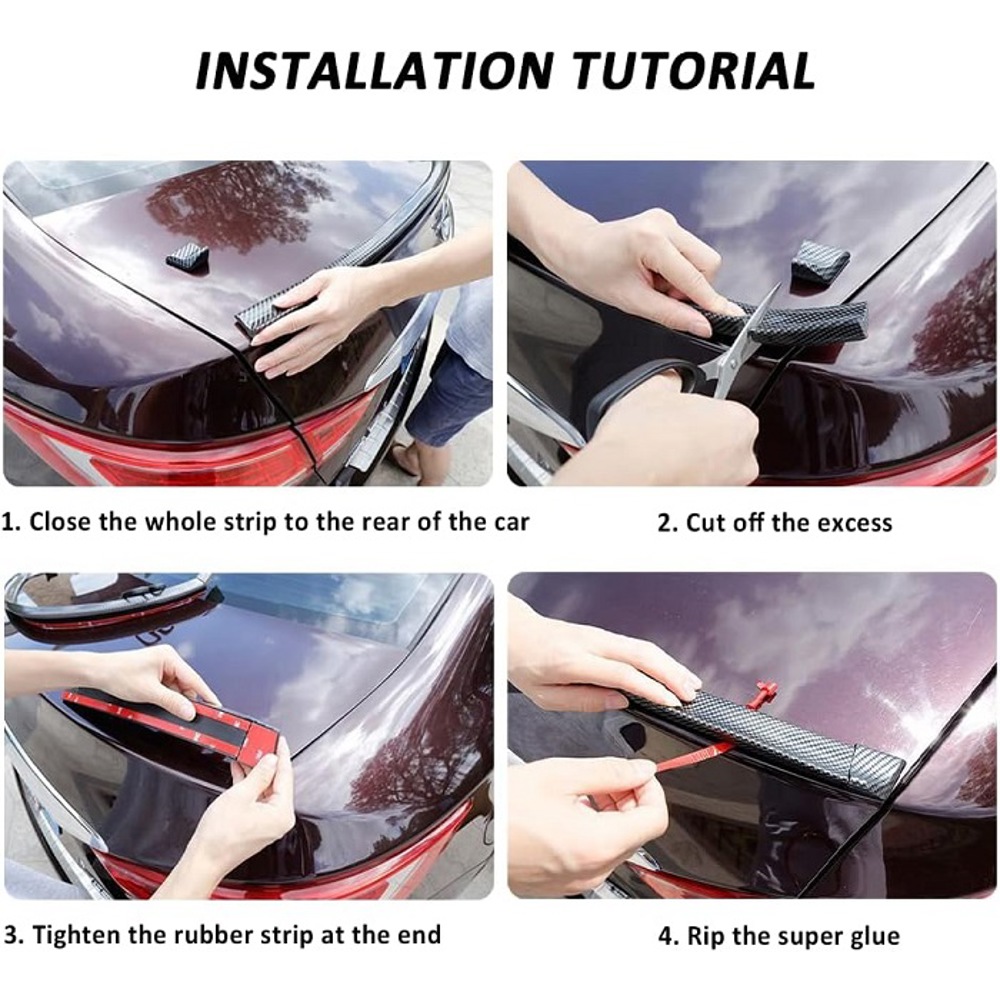 INSTALLATION TUTORIAL

1. Close the whole strip to the rear of the car

2. Cut off the excess

3. Tighten the rubber strip at the end

4. Rip the super glue